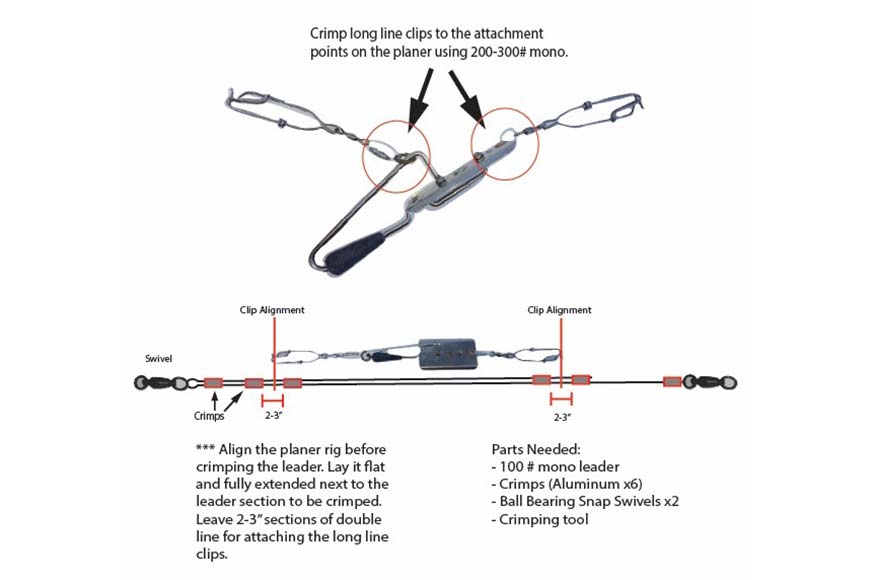 Crimp long line clips to the attachment points on the planer using 200-300# mono.

Clip Alignment

Clip Alignment

Swivel

Crimps

2-3"

2-3"

*** Align the planer rig before crimping the leader. Lay it flat and fully extended next to the leader section to be crimped. Leave 2-3" sections of double line for attaching the long line clips.

Parts Needed:
- 100 # mono leader
- Crimps (Aluminum x6)
- Ball Bearing Snap Swivels x2
- Crimping tool